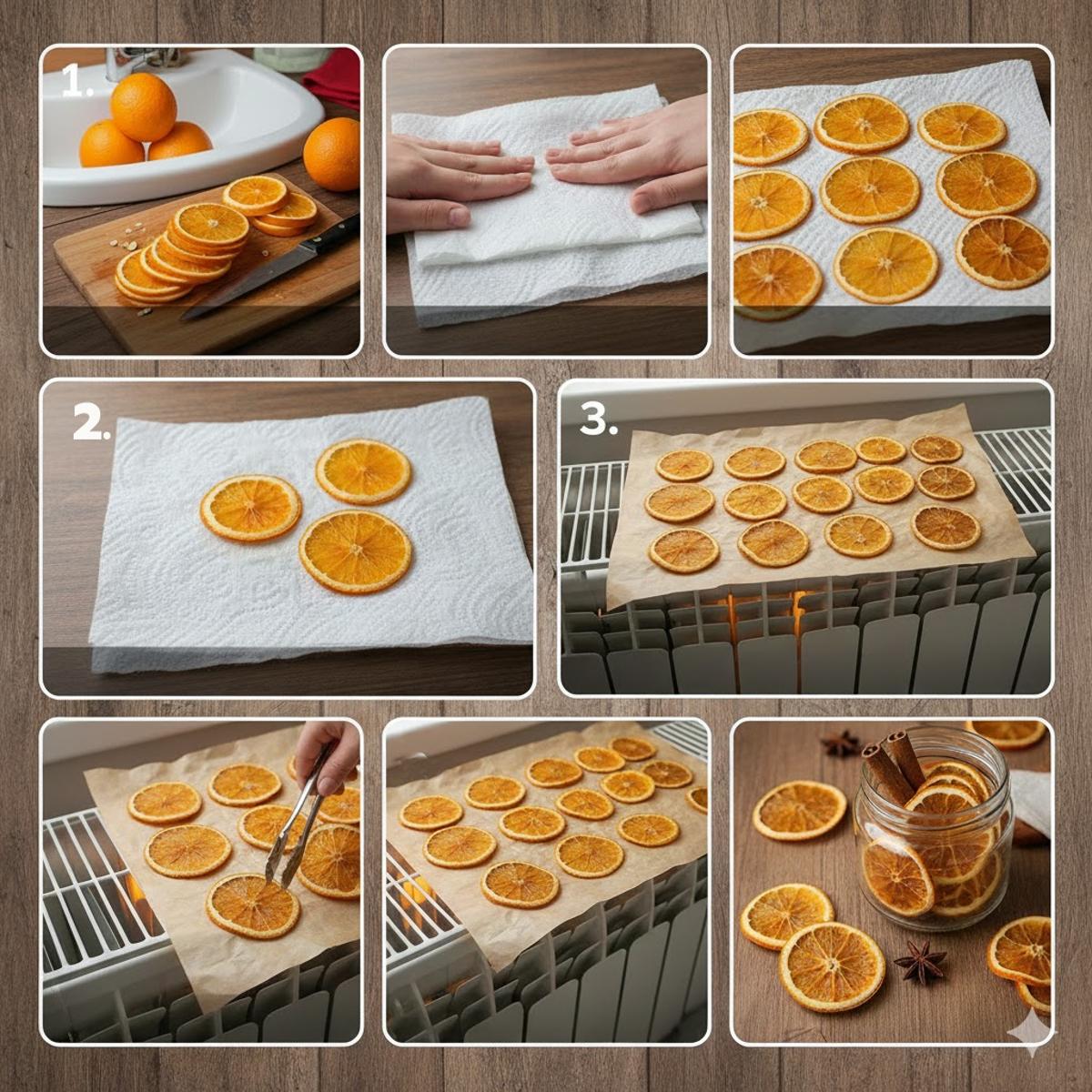 1.

2.

3.